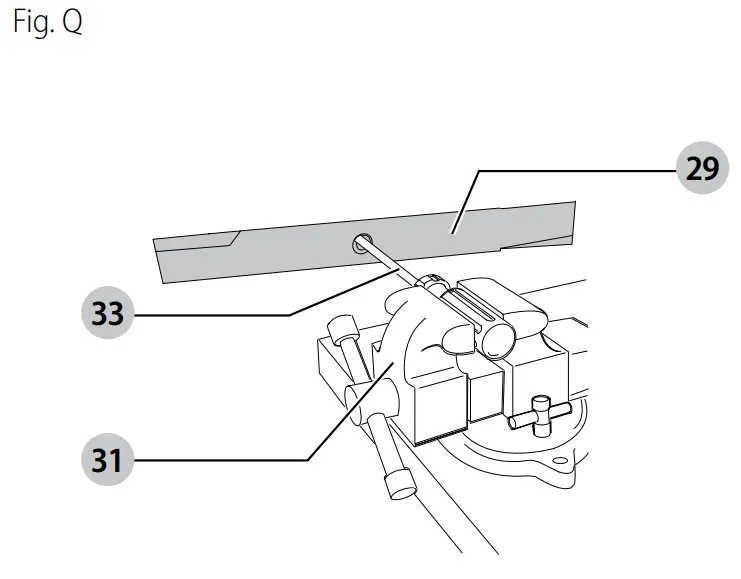 Fig. Q

29

33

31