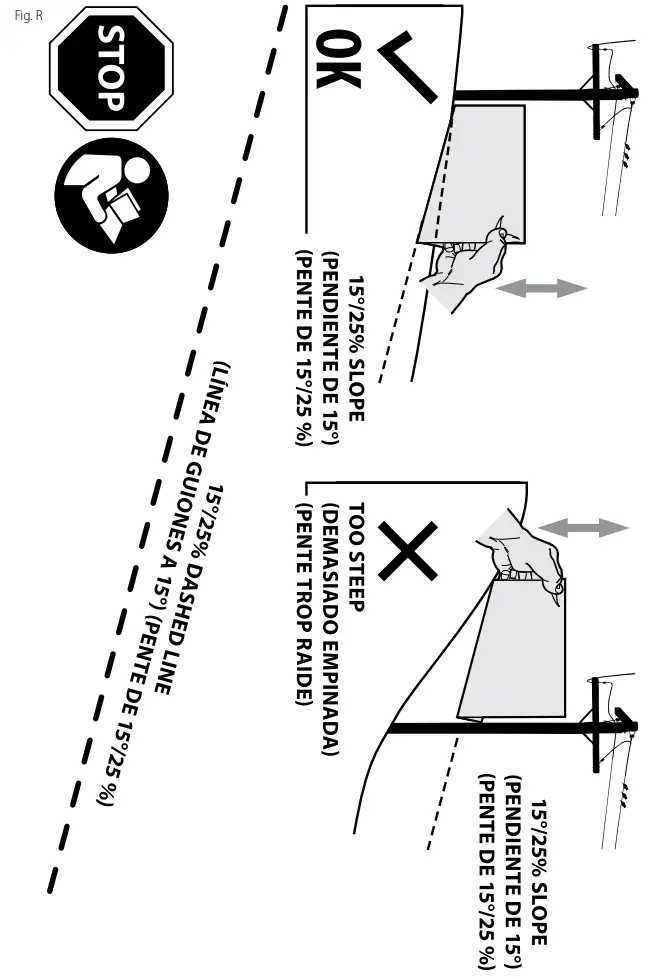 Fig. R

STOP

OK

15°/25% SLOPE
(PENDIENTE DE 15°)
(PENTE DE 15°/25 %)

TOO STEEP
(DEMASIADO EMPINADA)
(PENTE TROP RAIDE)

15°/25% SLOPE
(PENDIENTE DE 15°)
(PENTE DE 15°/25 %)

15°/25% DASHED LINE
(LÍNEA DE GUIONES A 15°) (PENTE DE 15°/25 %)