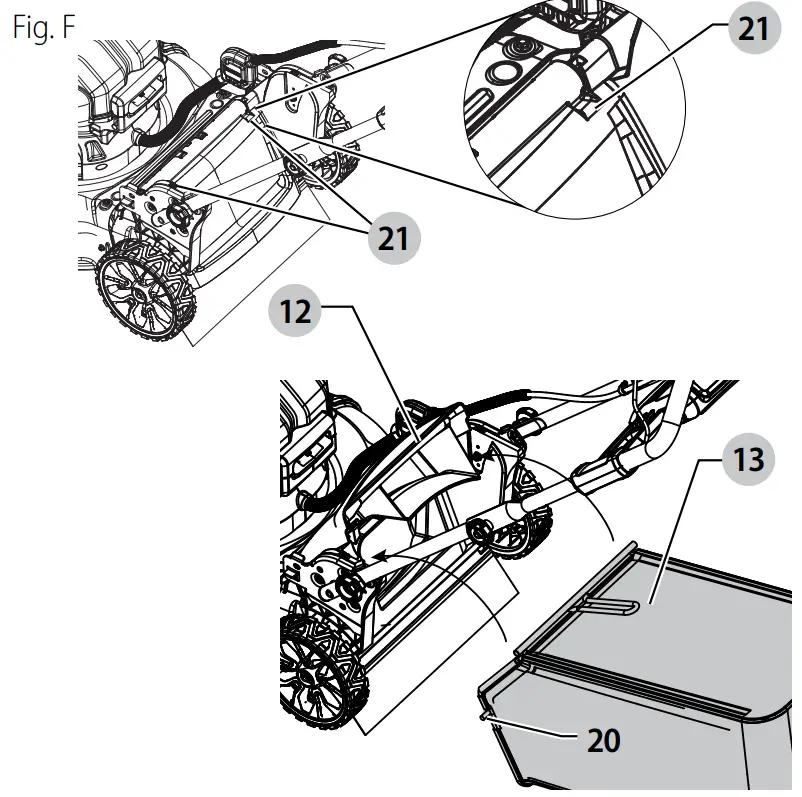 Fig. F

21

21

12

13

20