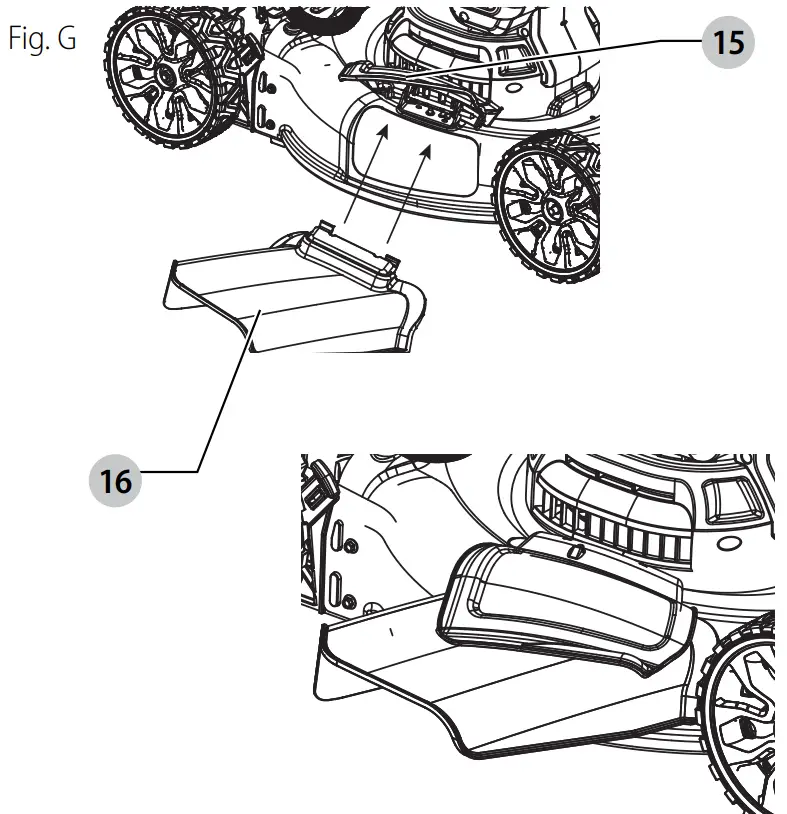 Fig. G

15

16