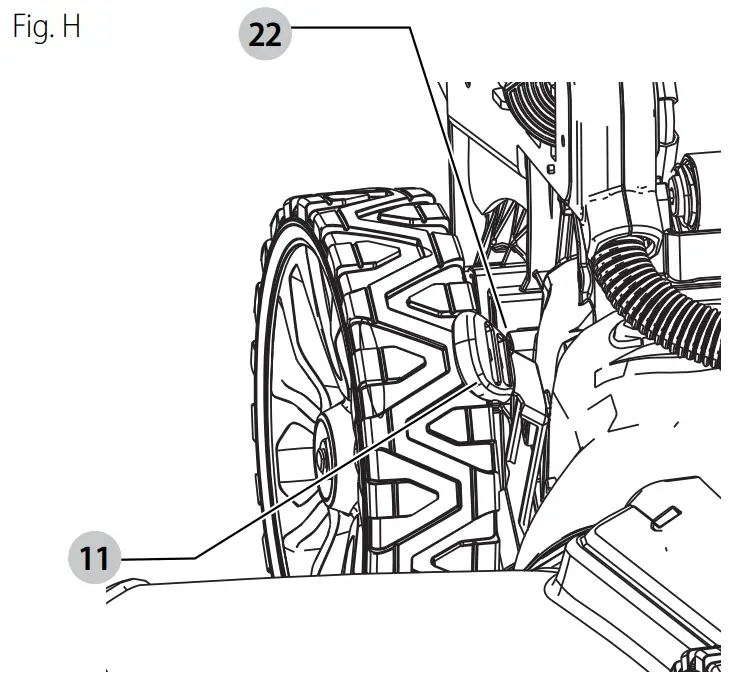 Fig. H

22

11