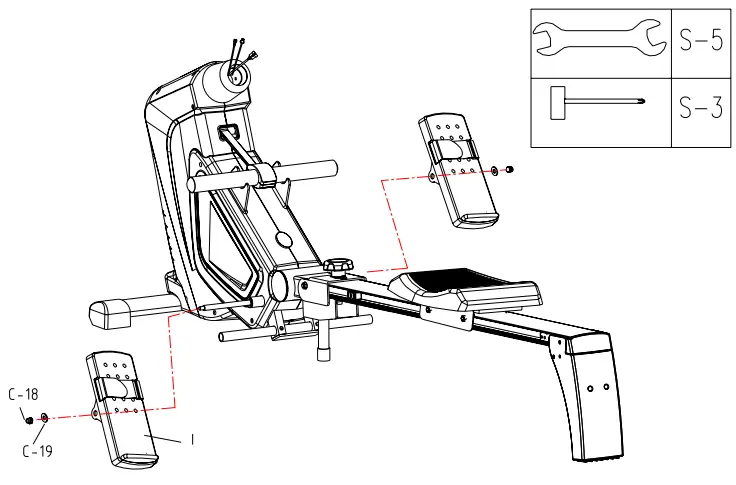 S-5

S-3

C-18

C-19

I