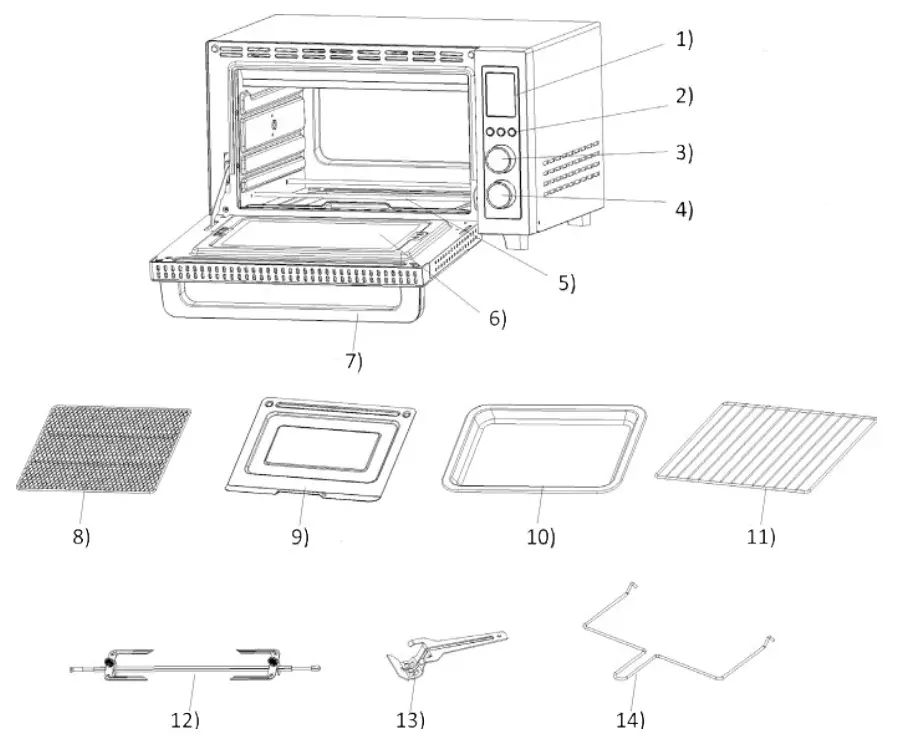 1)
2)
3)
4)
5)
6)
7)
8)
9)
10)
11)
12)
13)
14)