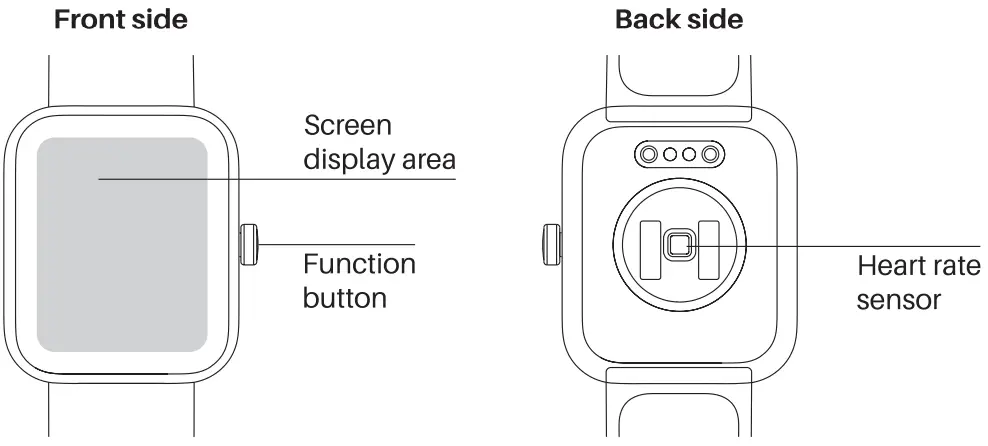 Front side

Screen display area

Function button

Back side

Heart rate sensor