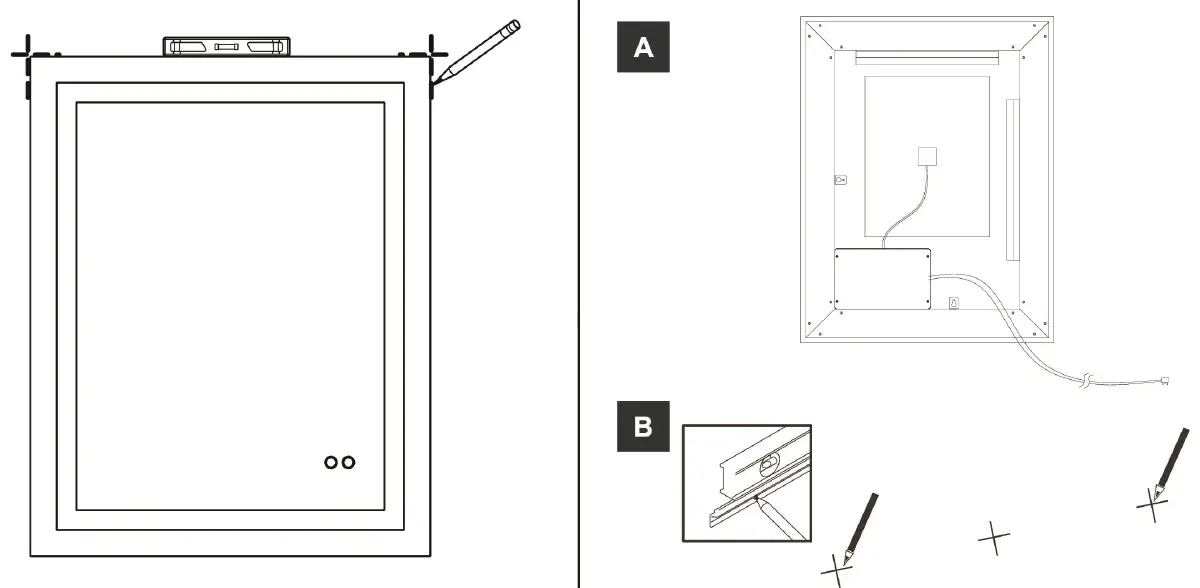 A

B