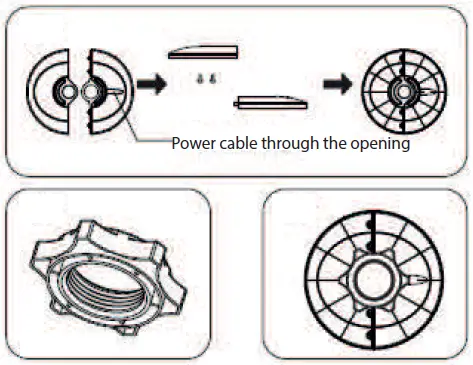 Power cable through the opening