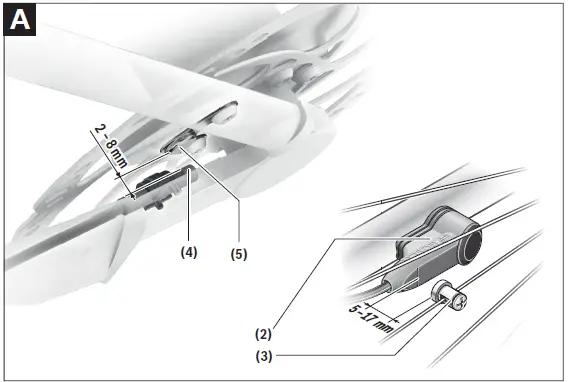 A

2–8 mm

(4)

(5)

5–17 mm

(2)

(3)