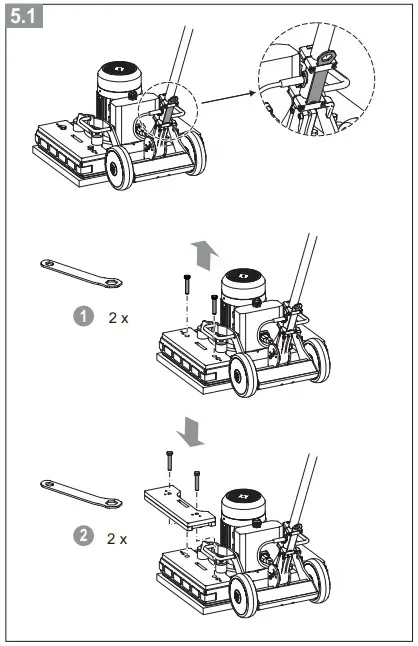 5.1

1 2 x

2 2 x