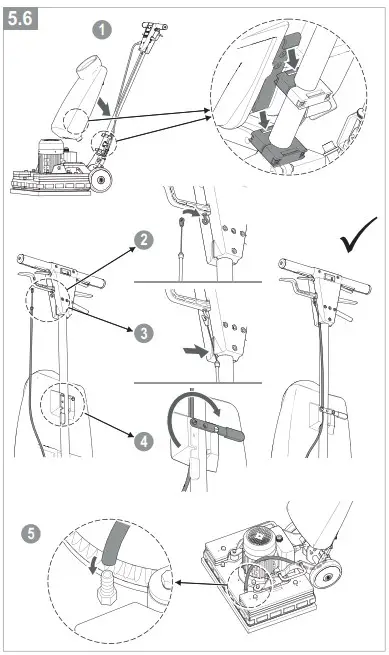 5.6
1
2
3
4
5