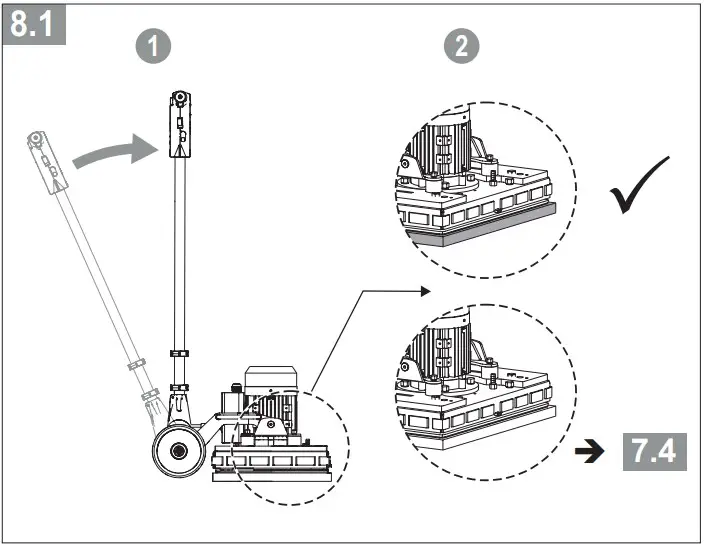 8.1

1

2

7.4