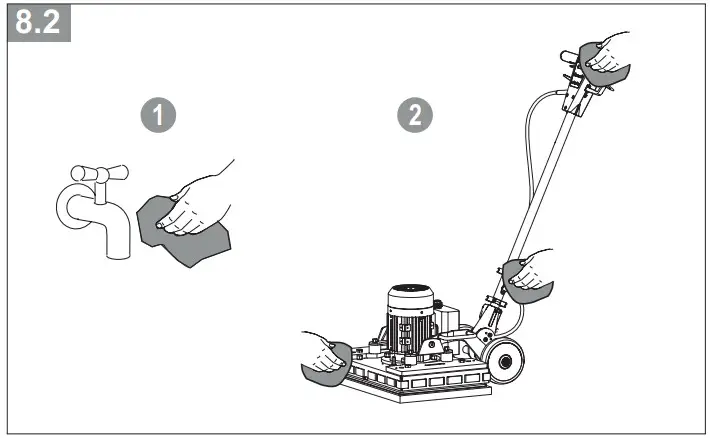 8.2

1

2