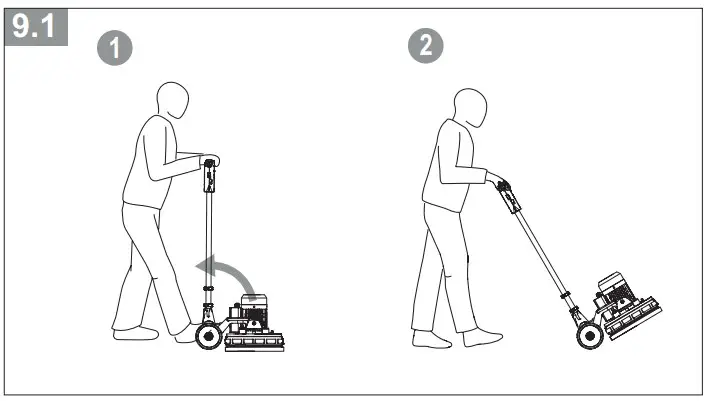 9.1

1

2