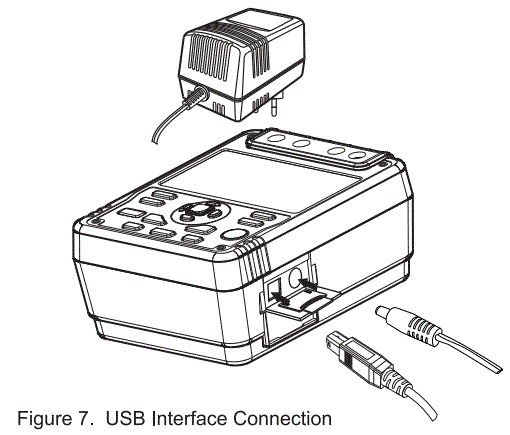 Figure 7. USB Interface Connection