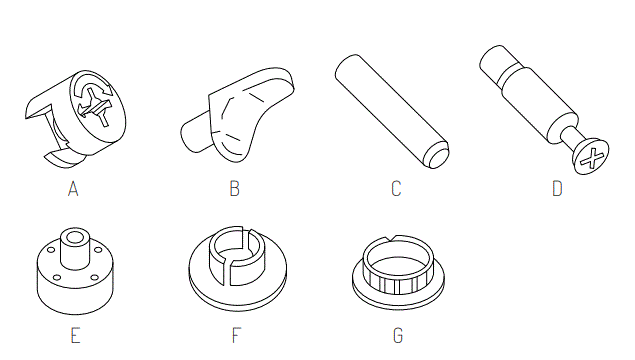 A B C D

E F G