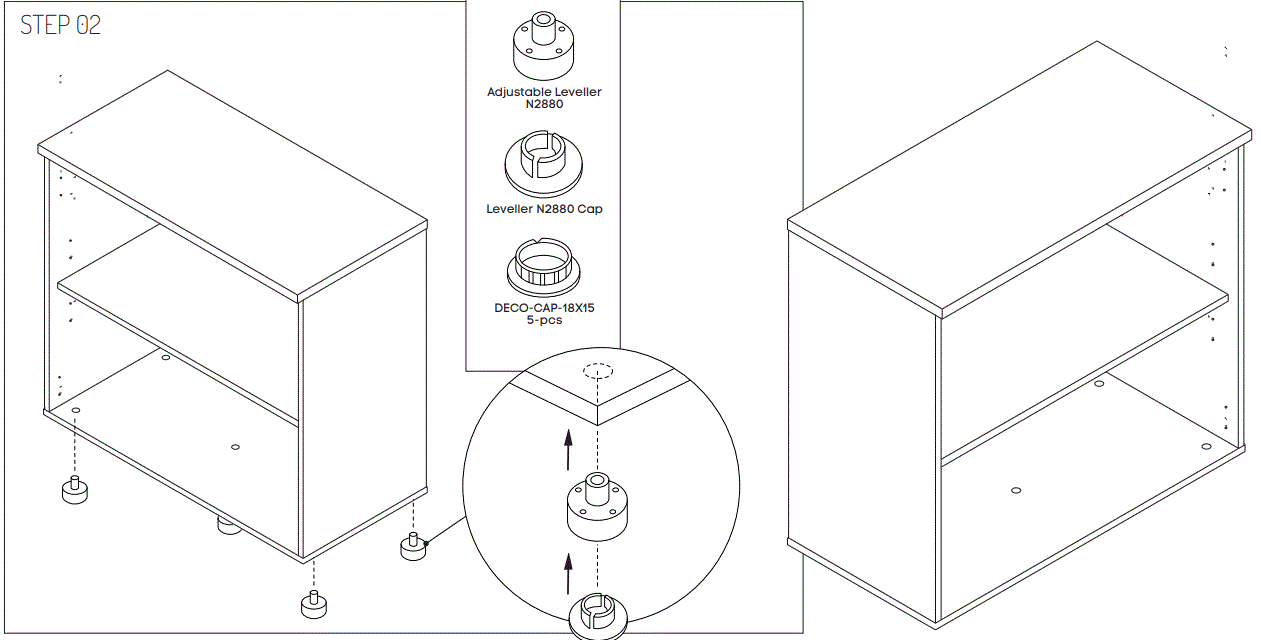 STEP 02

Adjustable Leveller N2880

Leveller N2880 Cap

DECO-CAP-18X15 5-pcs