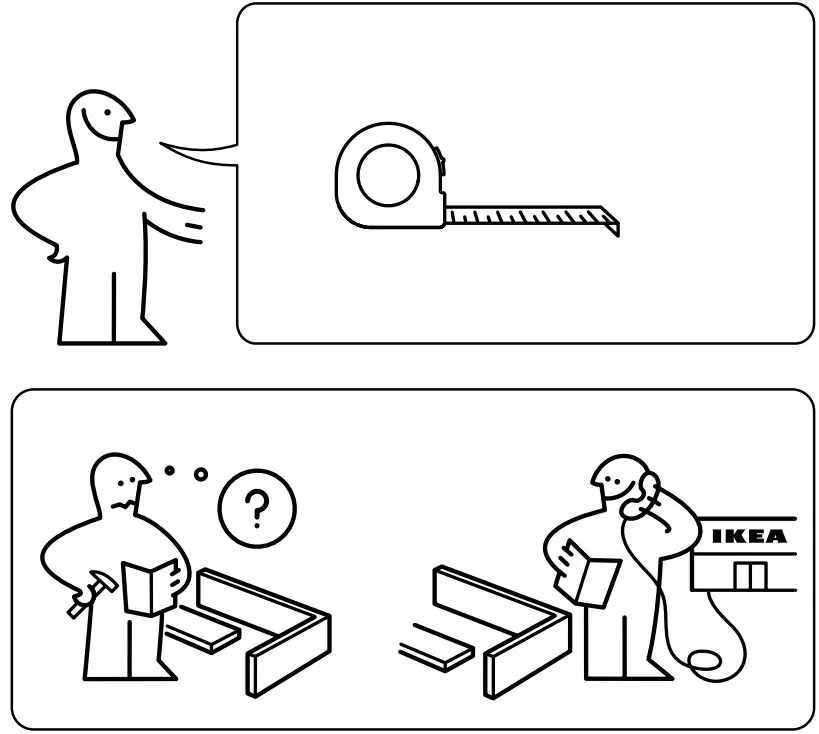 ?

IKEA