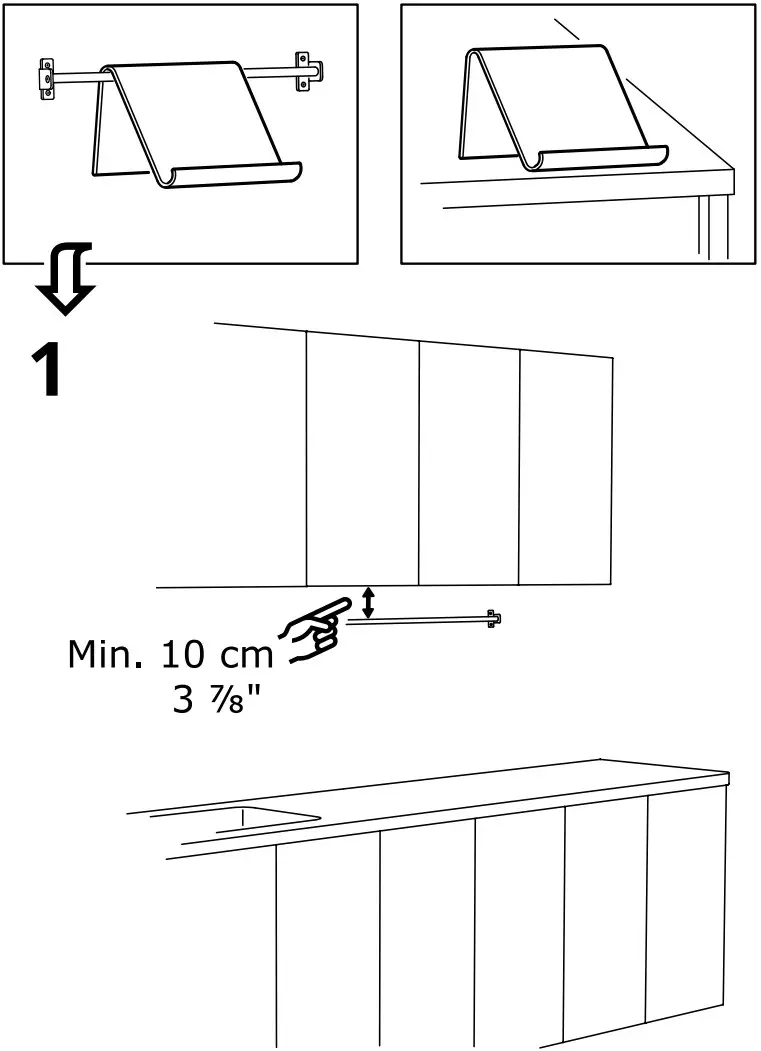 1

Min. 10 cm
3 ⅞"