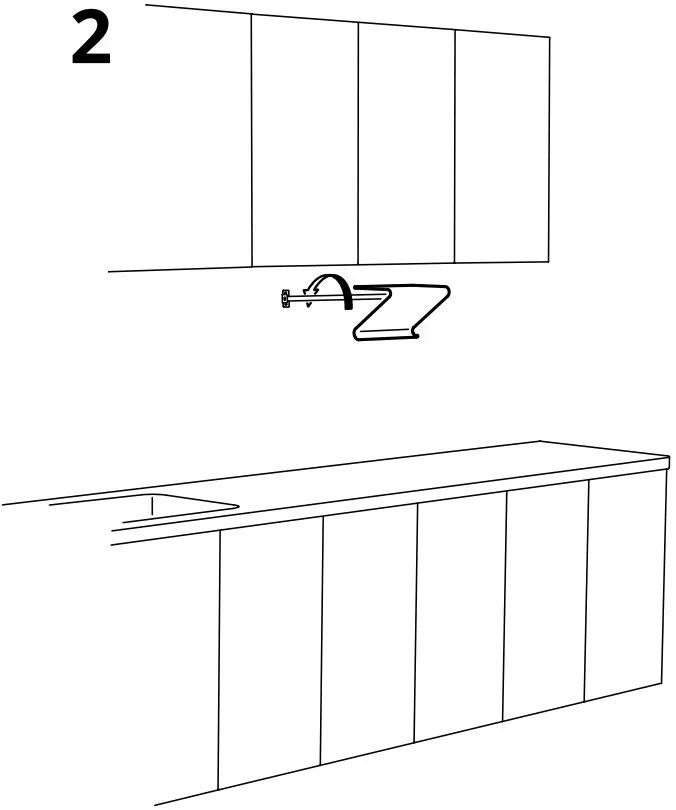 2