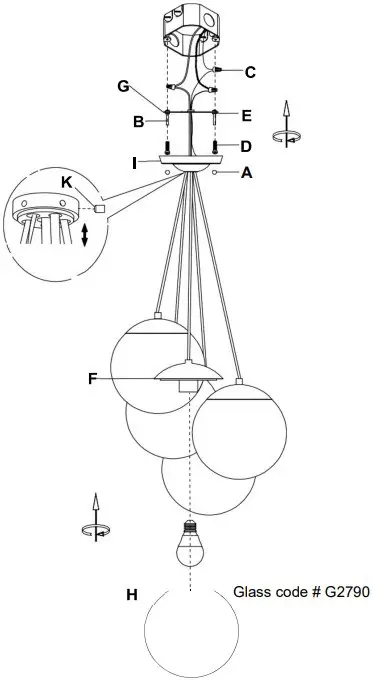 C
G
B
E
D
I
A
K
F
H
Glass code # G2790