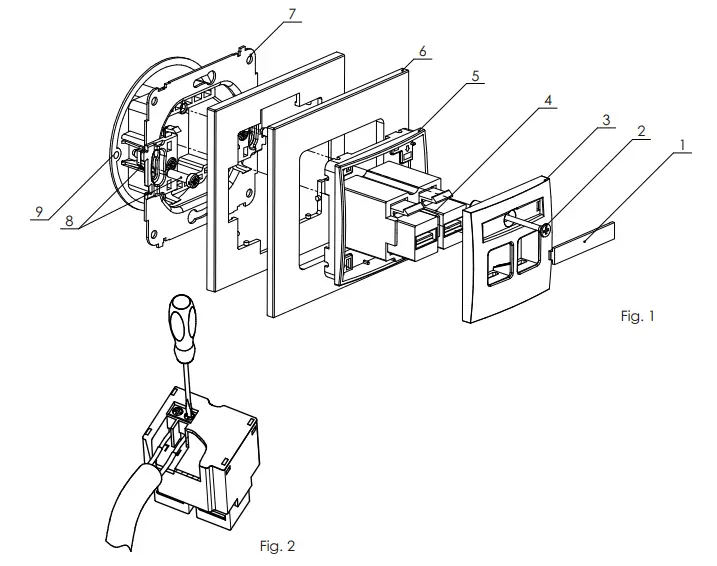 7
6
5
4
3
2
1
9
8
Fig. 1
Fig. 2