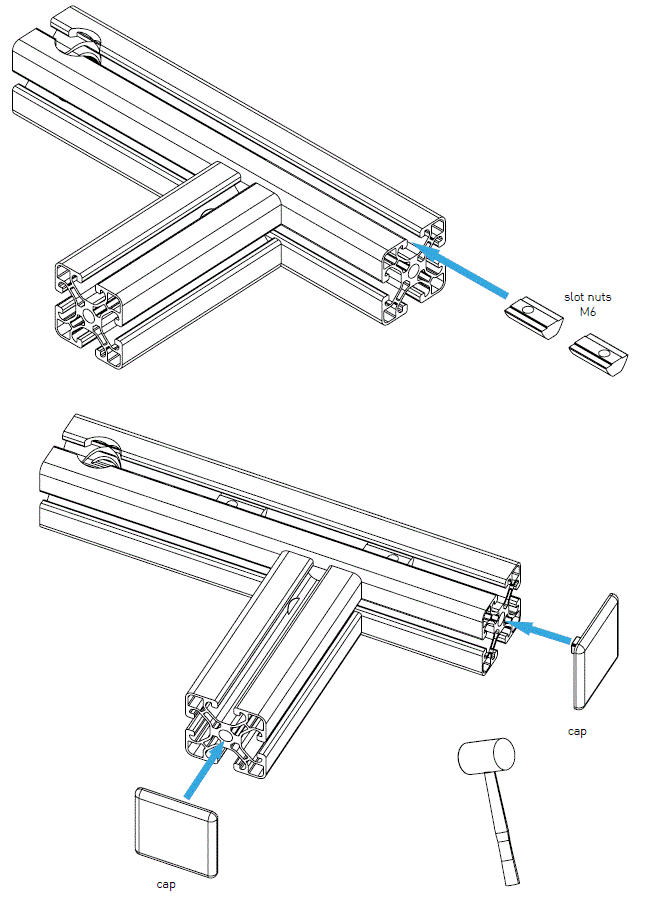 slot nuts
M6

cap

cap