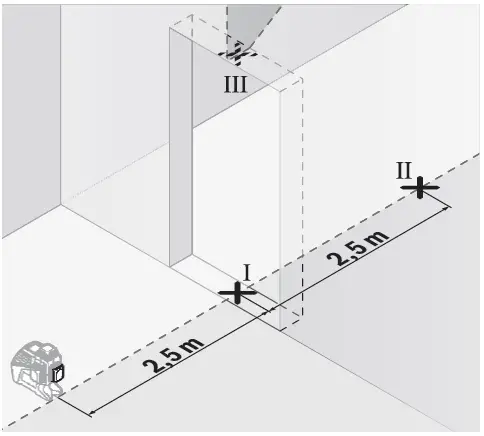 III

II

2,5 m

I

2,5 m