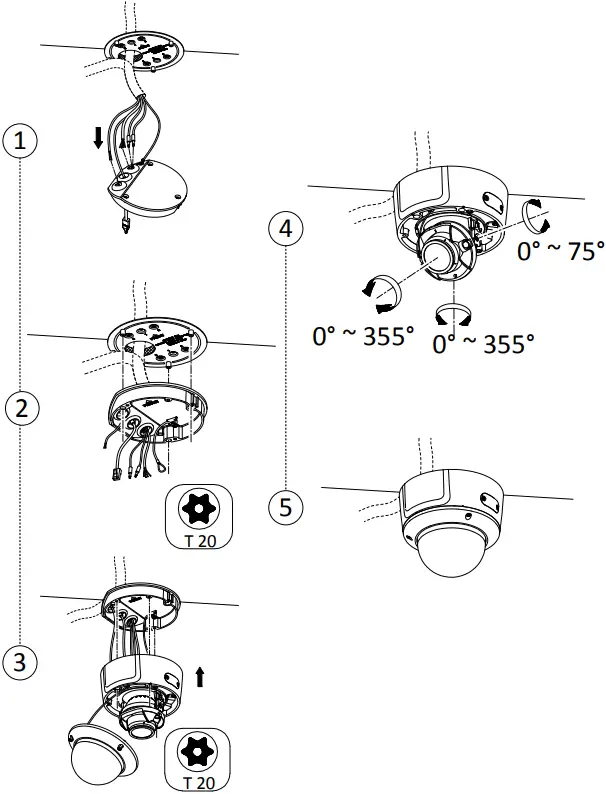 1

2

T 20

3

T 20

4

0° ~ 75°

0° ~ 355°

0° ~ 355°

5