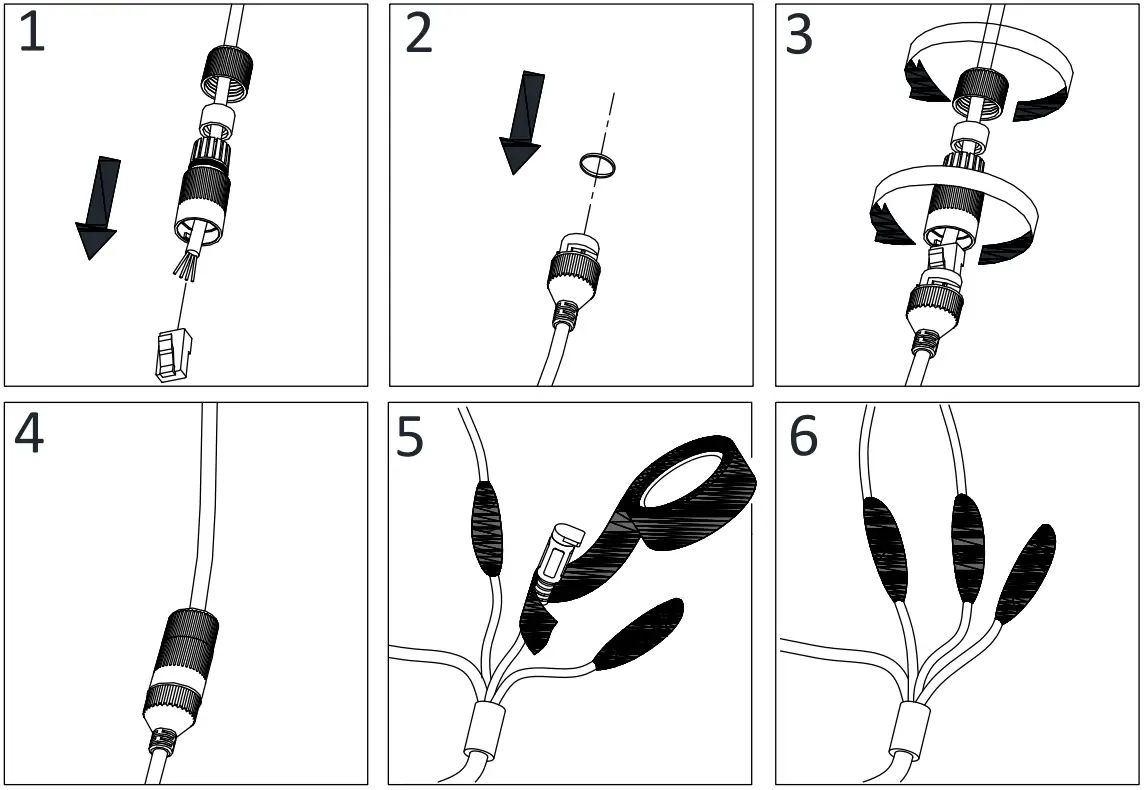 1

2

3

4

5

6