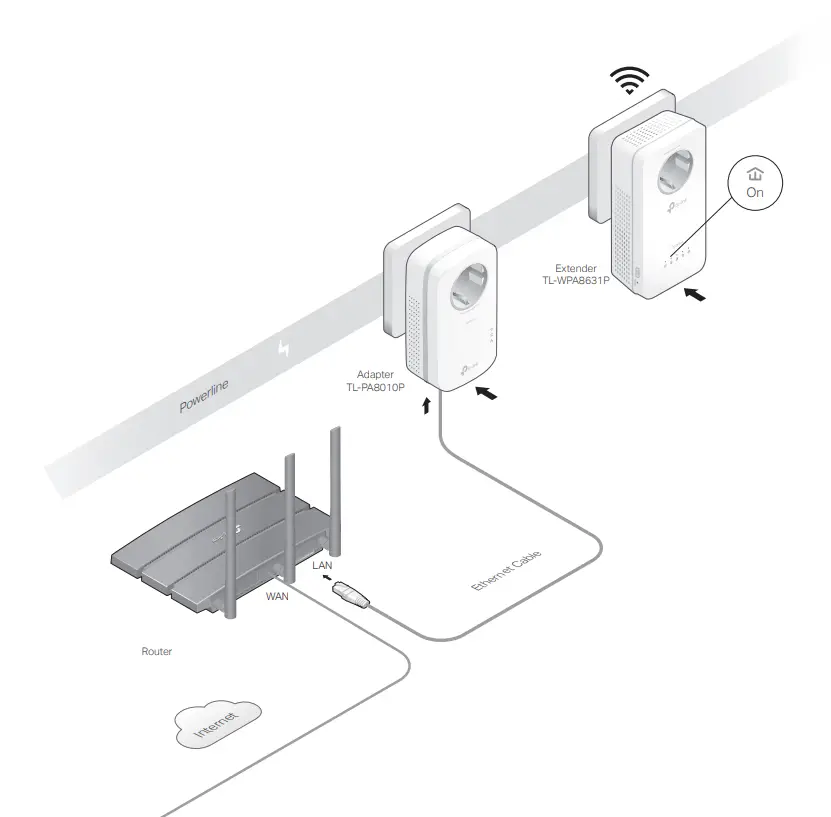 On

Extender
TL-WPA8631P

Adapter
TL-PA8010P

Powerline

LAN

WAN

Ethernet Cable

Router

Internet