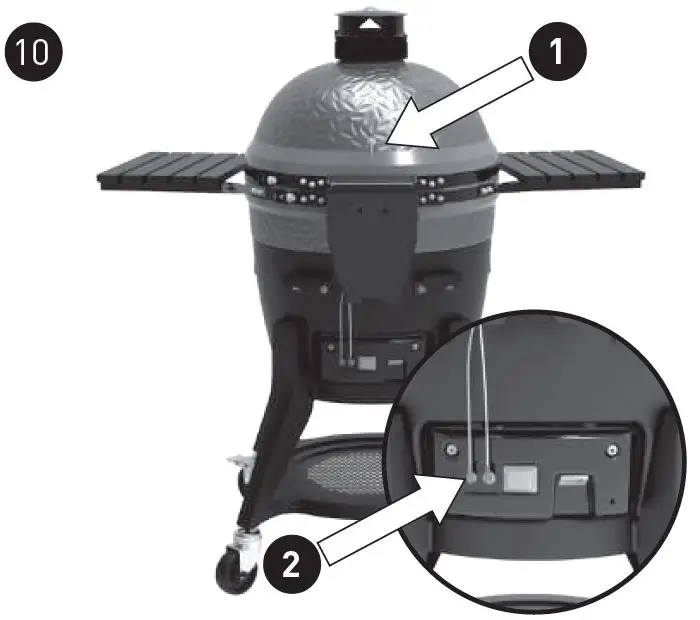 10

1

2