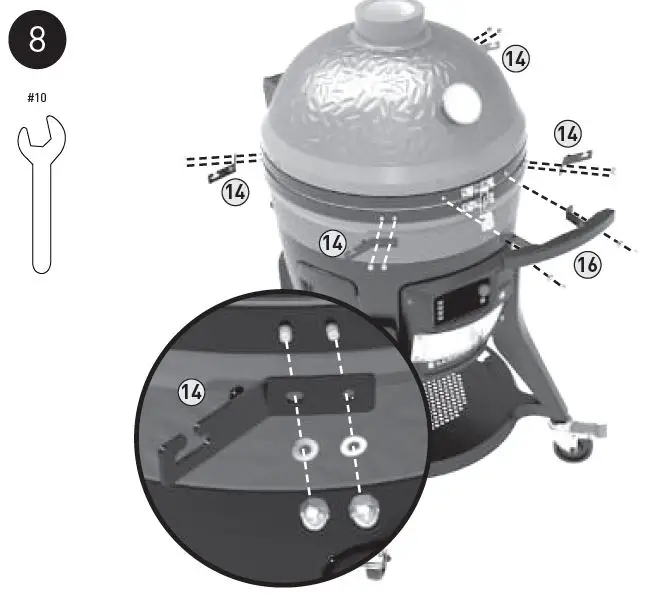 8

#10

14

14

14

14

16

14