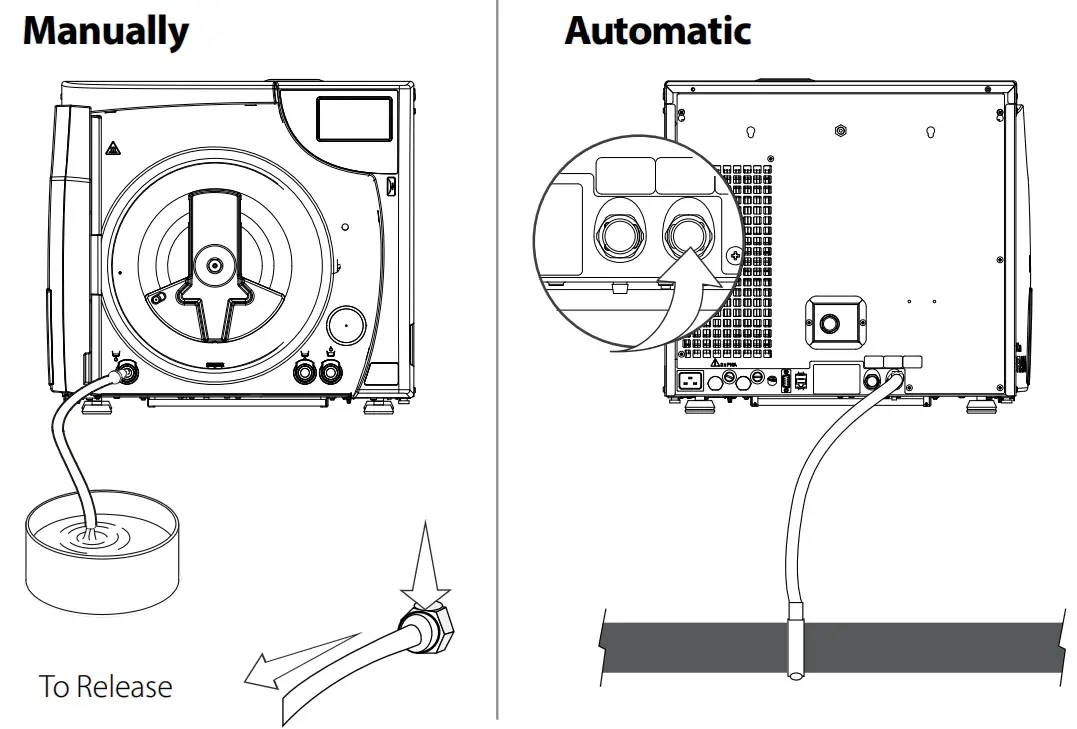 Manually

To Release

Automatic