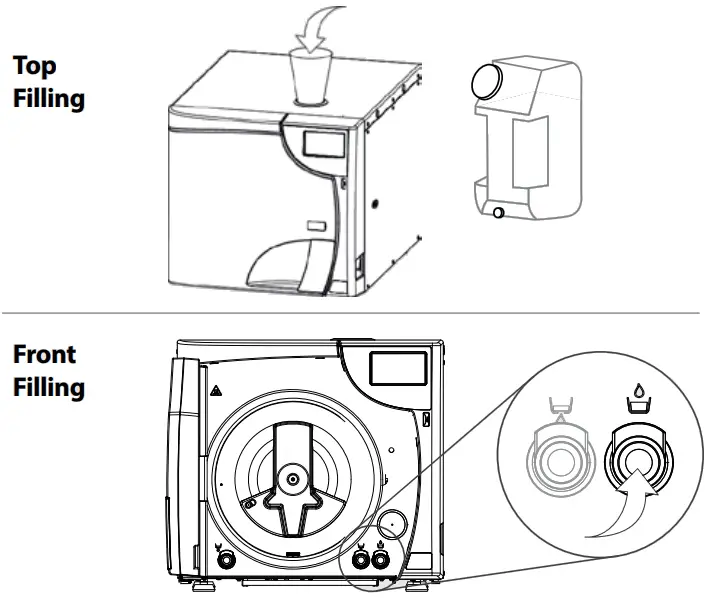 Top Filling

Front Filling