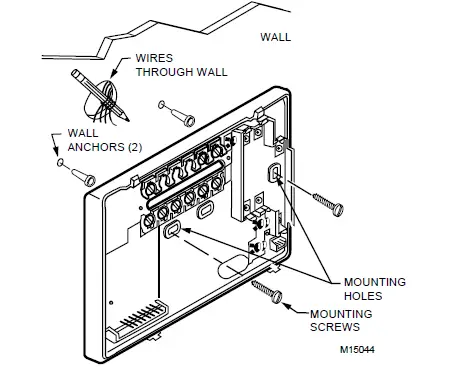 WALL

WIRES THROUGH WALL

WALL ANCHORS (2)

MOUNTING HOLES

MOUNTING SCREWS

M15044