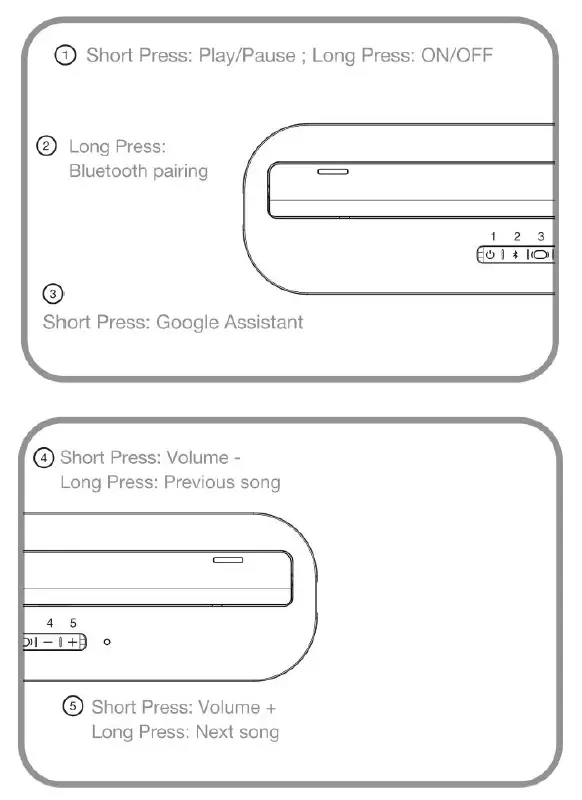 ① Short Press: Play/Pause ; Long Press: ON/OFF

② Long Press: Bluetooth pairing

1 2 3

③

Short Press: Google Assistant

④ Short Press: Volume -
Long Press: Previous song

4 5

− +

⑤ Short Press: Volume +
Long Press: Next song