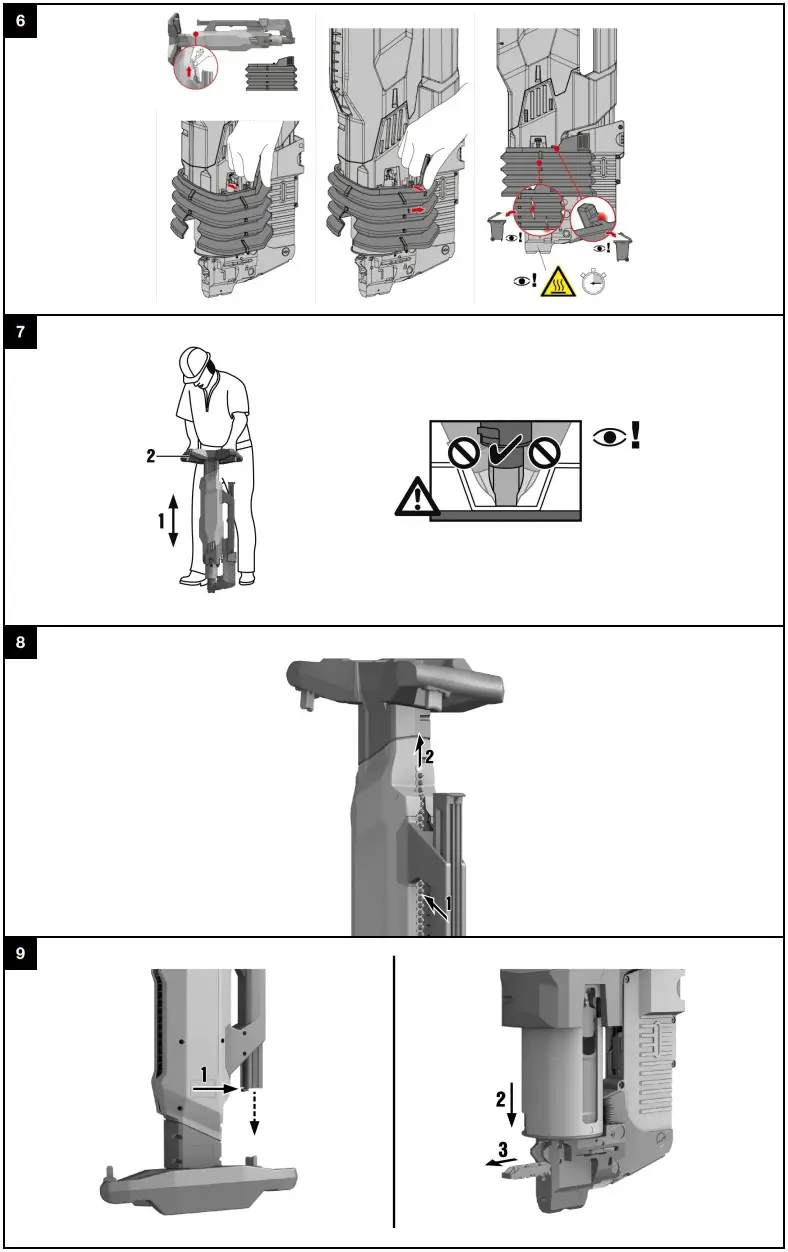 6

7

2

1

8

2

1

9

1

2

3