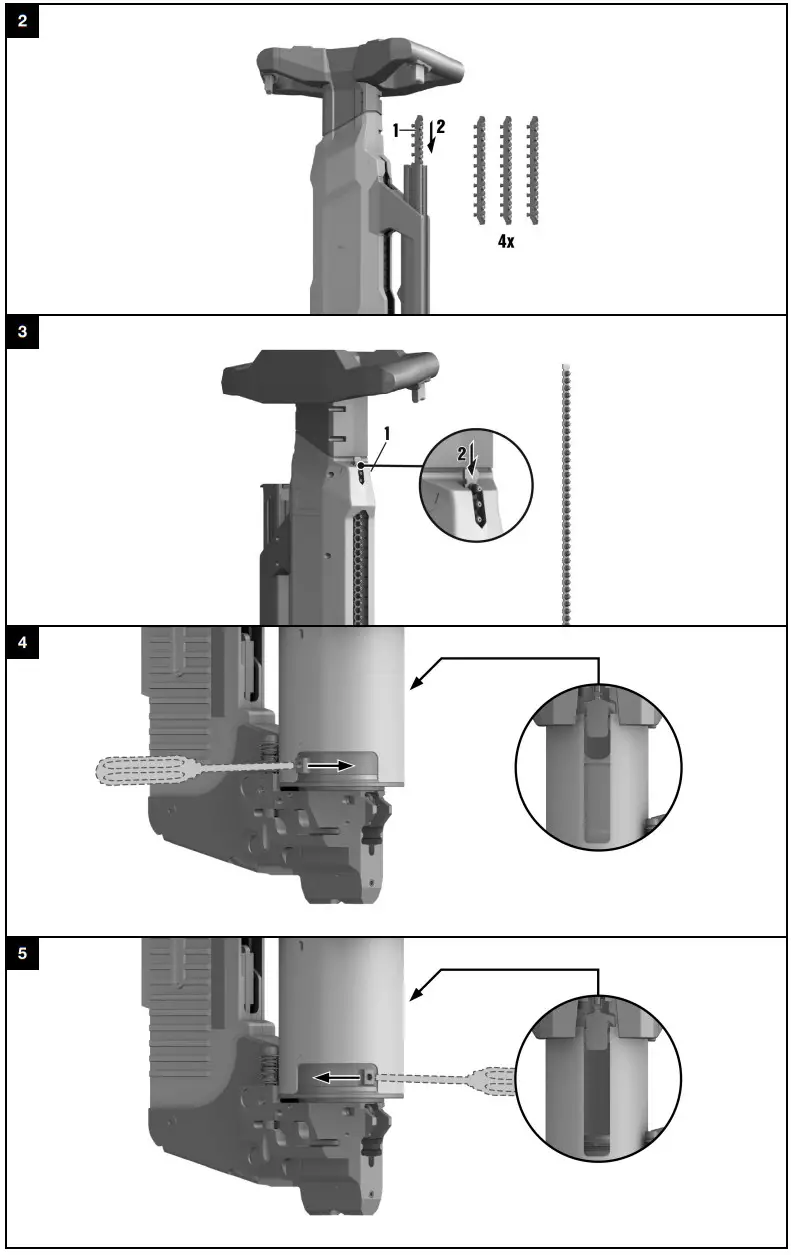 2

1 2

4x

3

1

2

4

5