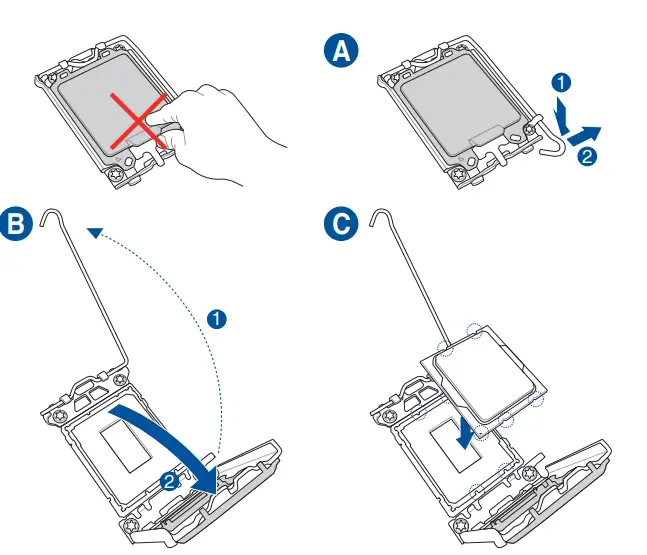 A
1
2
B
1
2
C