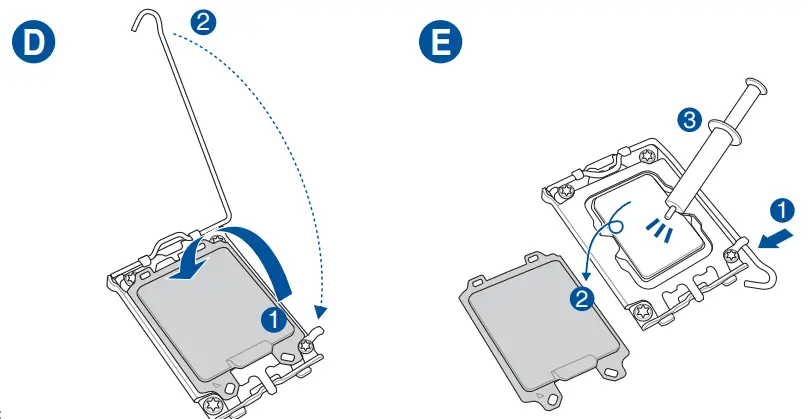 D

2

1

E

3

1

2