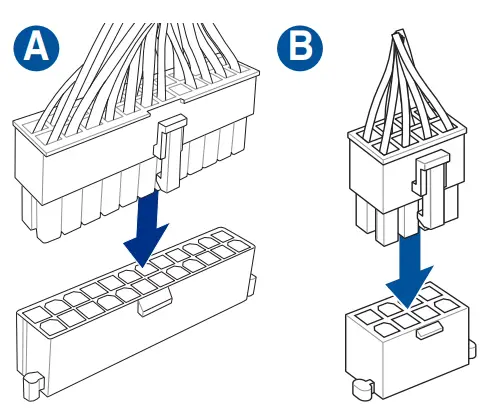 A

B