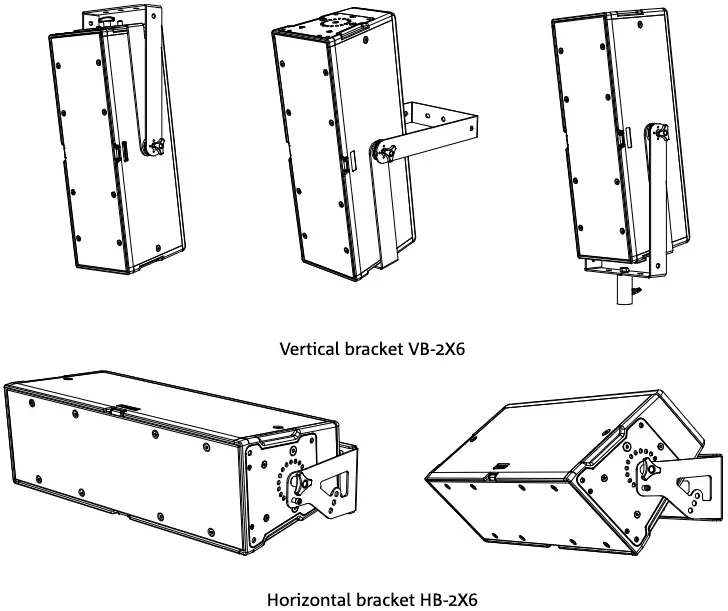 Vertical bracket VB-2X6

Horizontal bracket HB-2X6