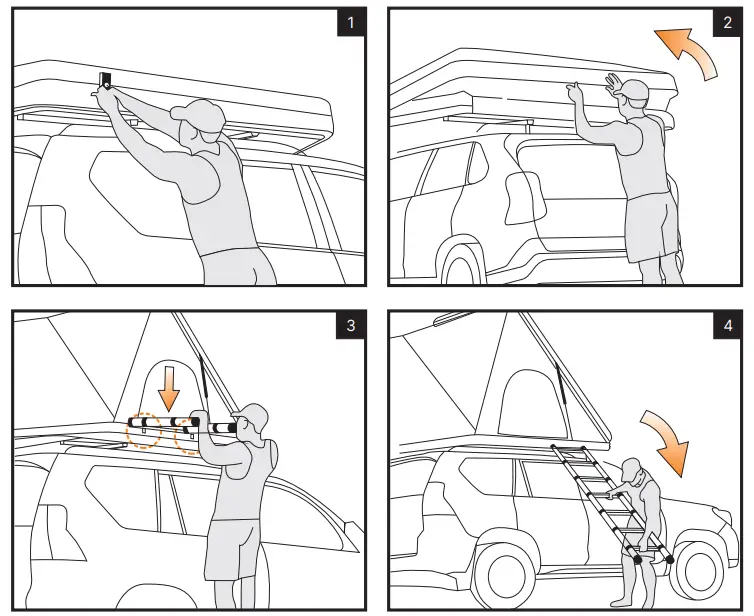 1

2

3

4