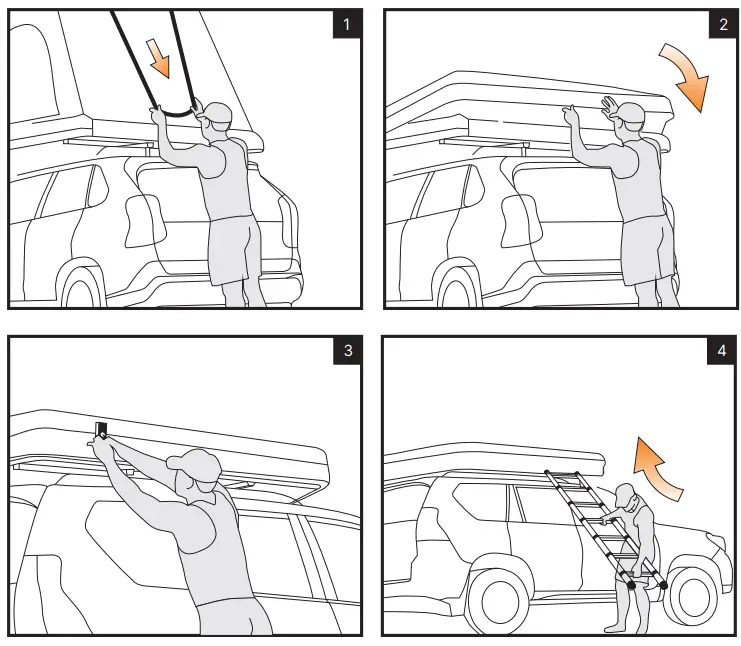 1

2

3

4