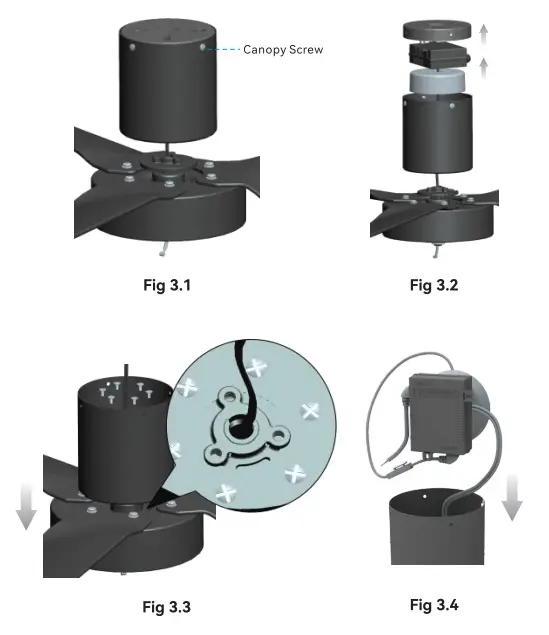 Canopy Screw

Fig 3.1

Fig 3.2

Fig 3.3

Fig 3.4