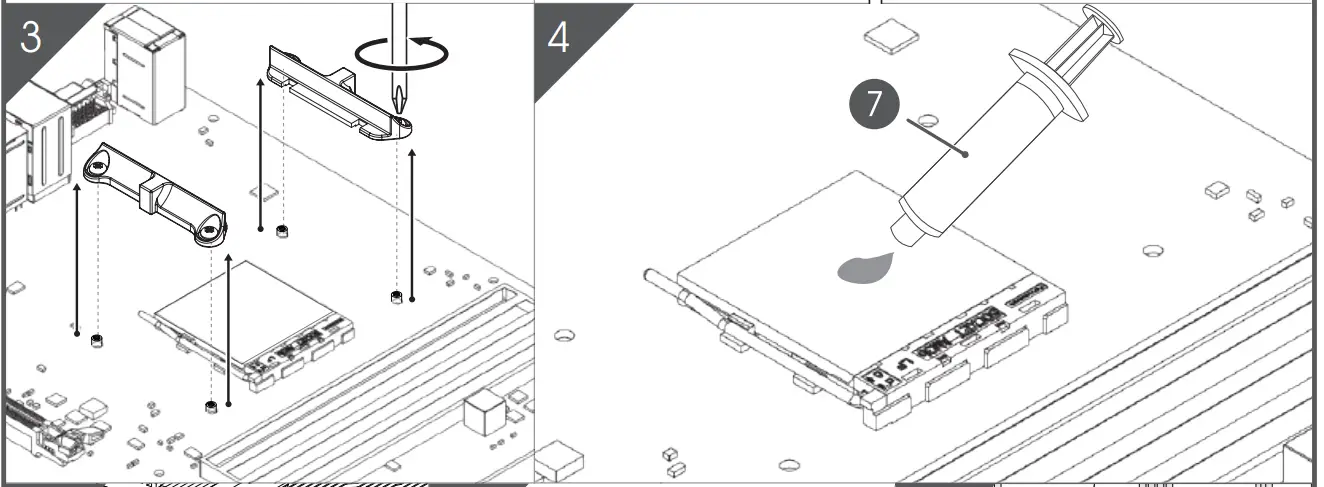 3

4

7