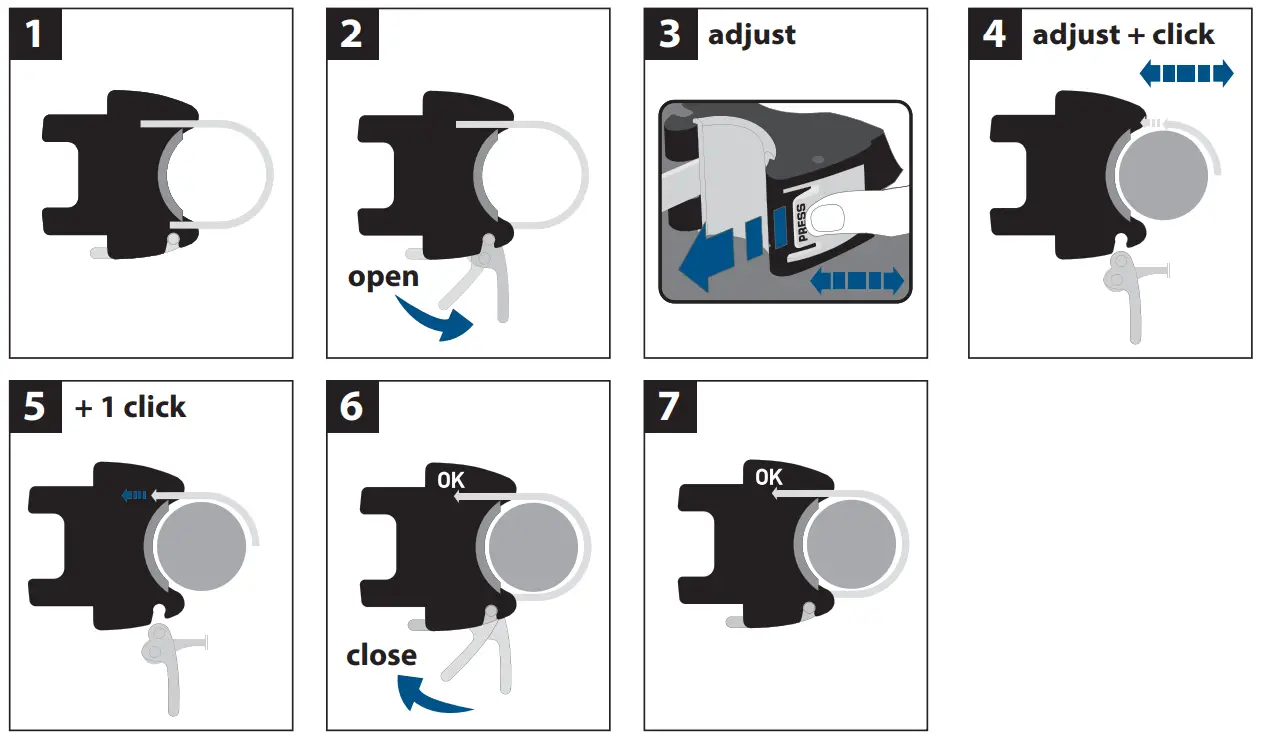 1

2

open

3 adjust

PRESS

4 adjust + click

5 + 1 click

6

OK

close

7

OK