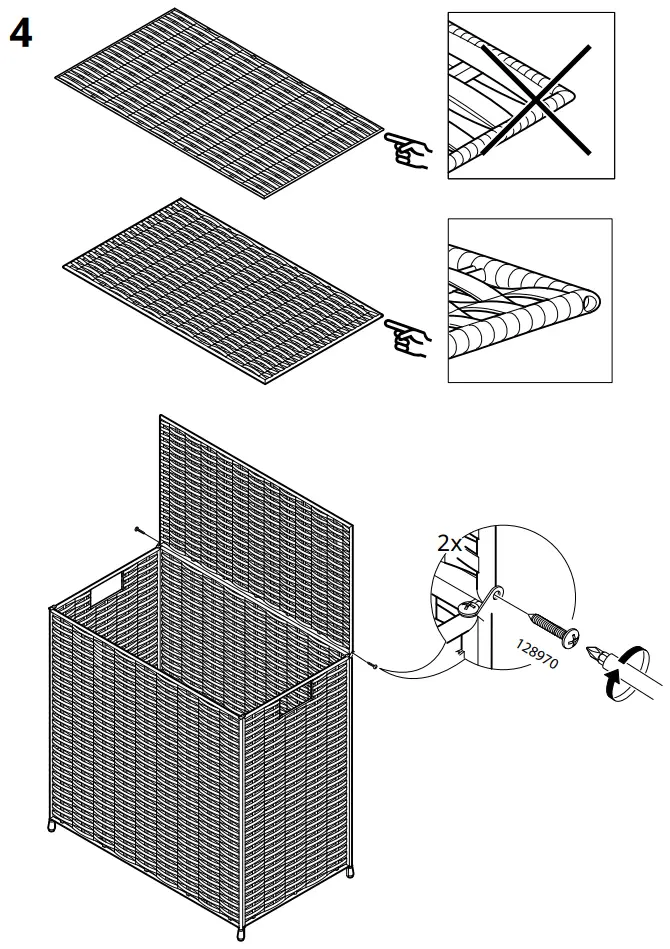 4

2x

128970