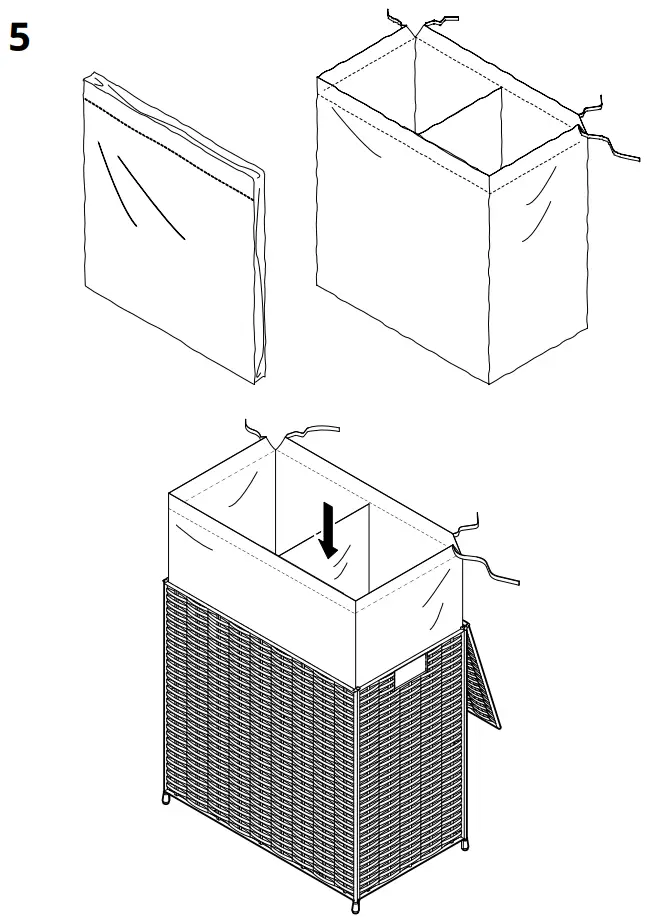 5