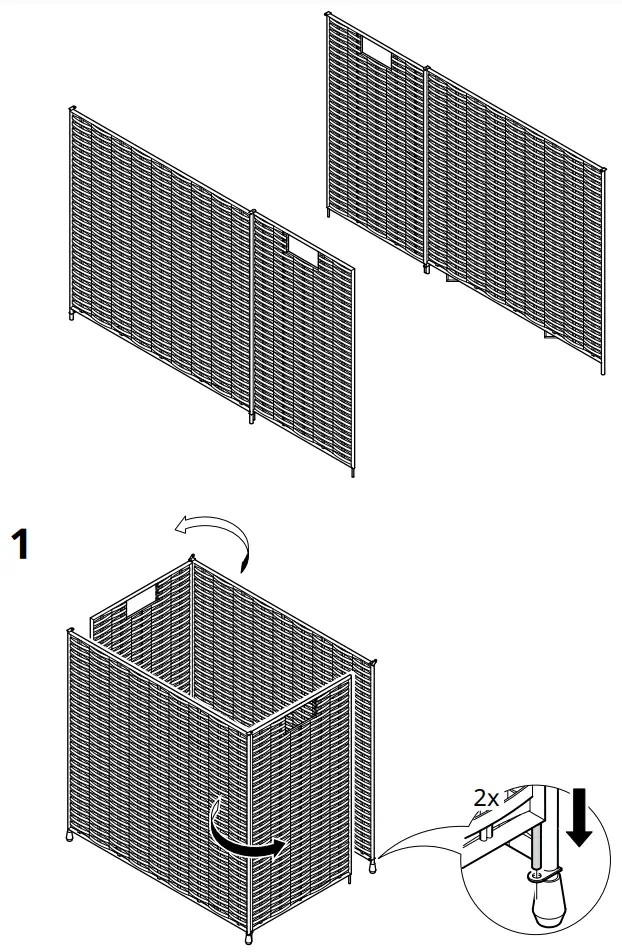 1

2x