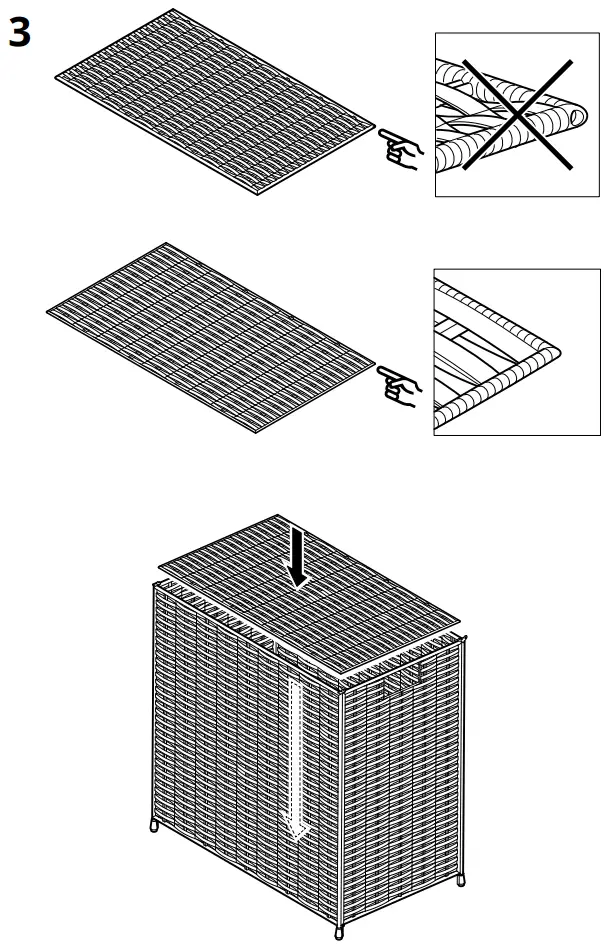 3